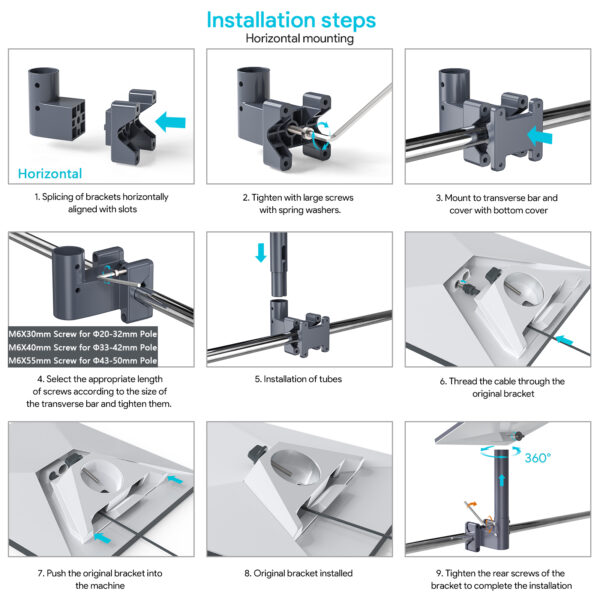 Installation steps
Horizontal mounting

Horizontal

1. Splicing of brackets horizontally aligned with slots

2. Tighten with large screws with spring washers.

3. Mount to transverse bar and cover with bottom cover

M6X30mm Screw for Φ20-32mm Pole
M6X40mm Screw for Φ33-42mm Pole
M6X55mm Screw for Φ43-50mm Pole

4. Select the appropriate length of screws according to the size of the transverse bar and tighten them.

5. Installation of tubes

6. Thread the cable through the original bracket

7. Push the original bracket into the machine

8. Original bracket installed

360°

9. Tighten the rear screws of the bracket to complete the installation