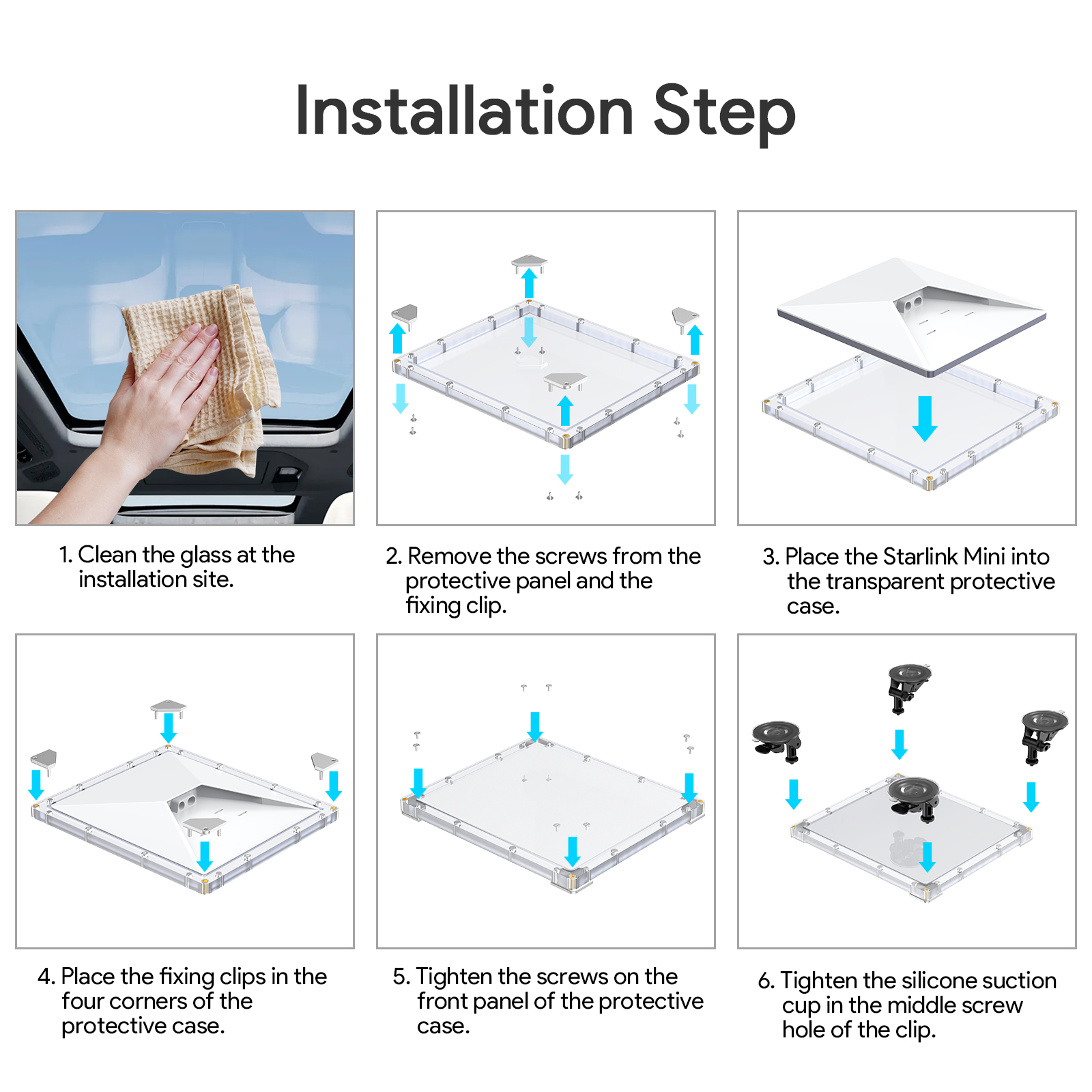 Installation Step

1. Clean the glass at the installation site.

2. Remove the screws from the protective panel and the fixing clip.

3. Place the Starlink Mini into the transparent protective case.

4. Place the fixing clips in the four corners of the protective case.

5. Tighten the screws on the front panel of the protective case.

6. Tighten the silicone suction cup in the middle screw hole of the clip.